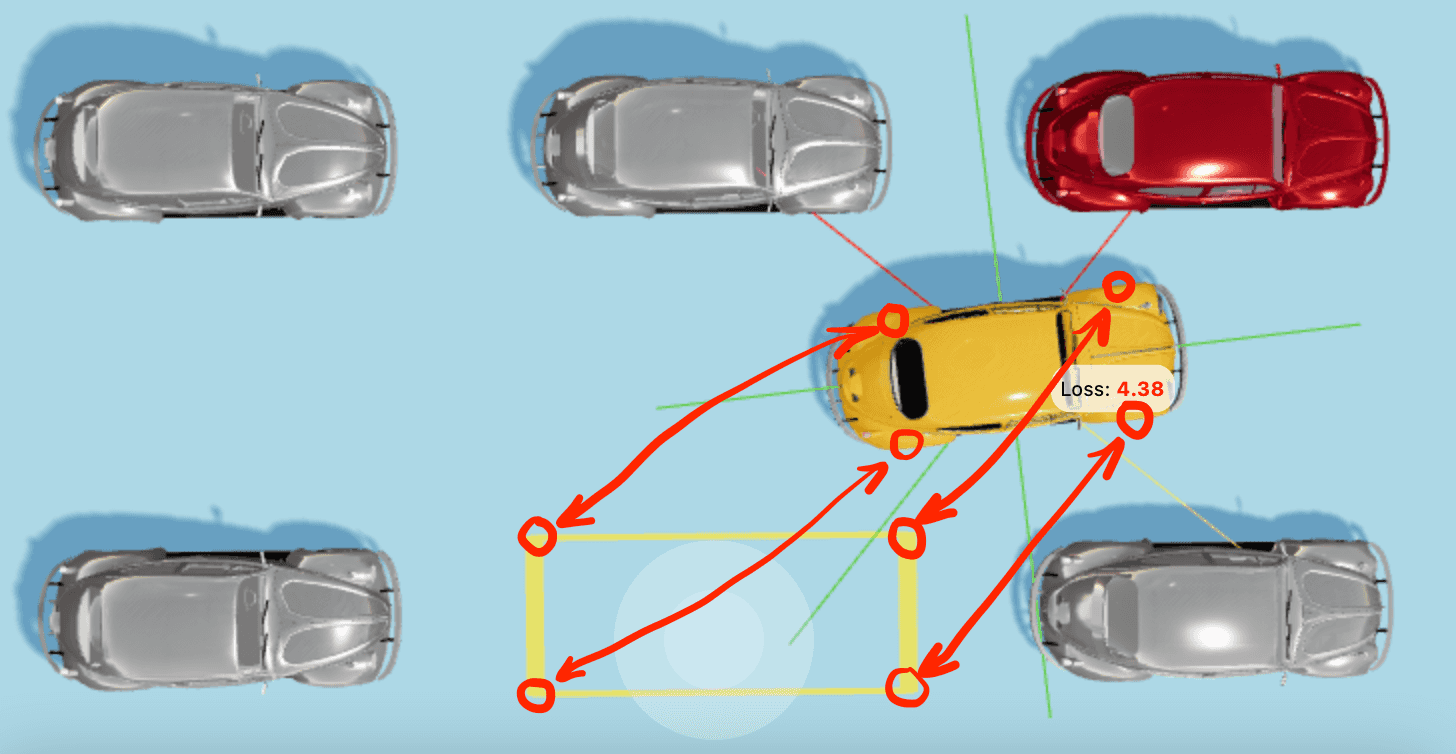 Loss: 4.38